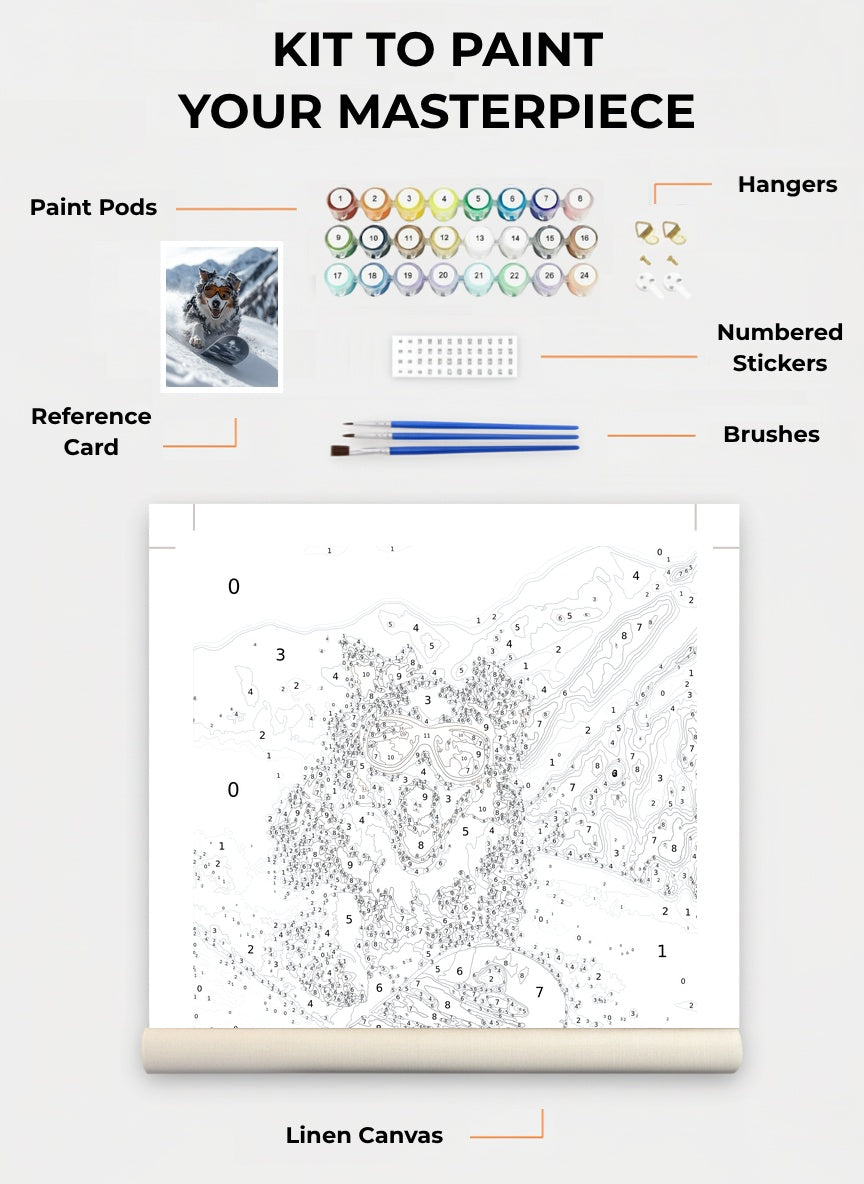 KIT TO PAINT
YOUR MASTERPIECE

Paint Pods

Hangers

1 2 3 4 5 6 7 8
9 10 11 12 13 14 15 16
17 18 19 20 21 22 26 24

Numbered Stickers

Reference Card

Brushes

Linen Canvas